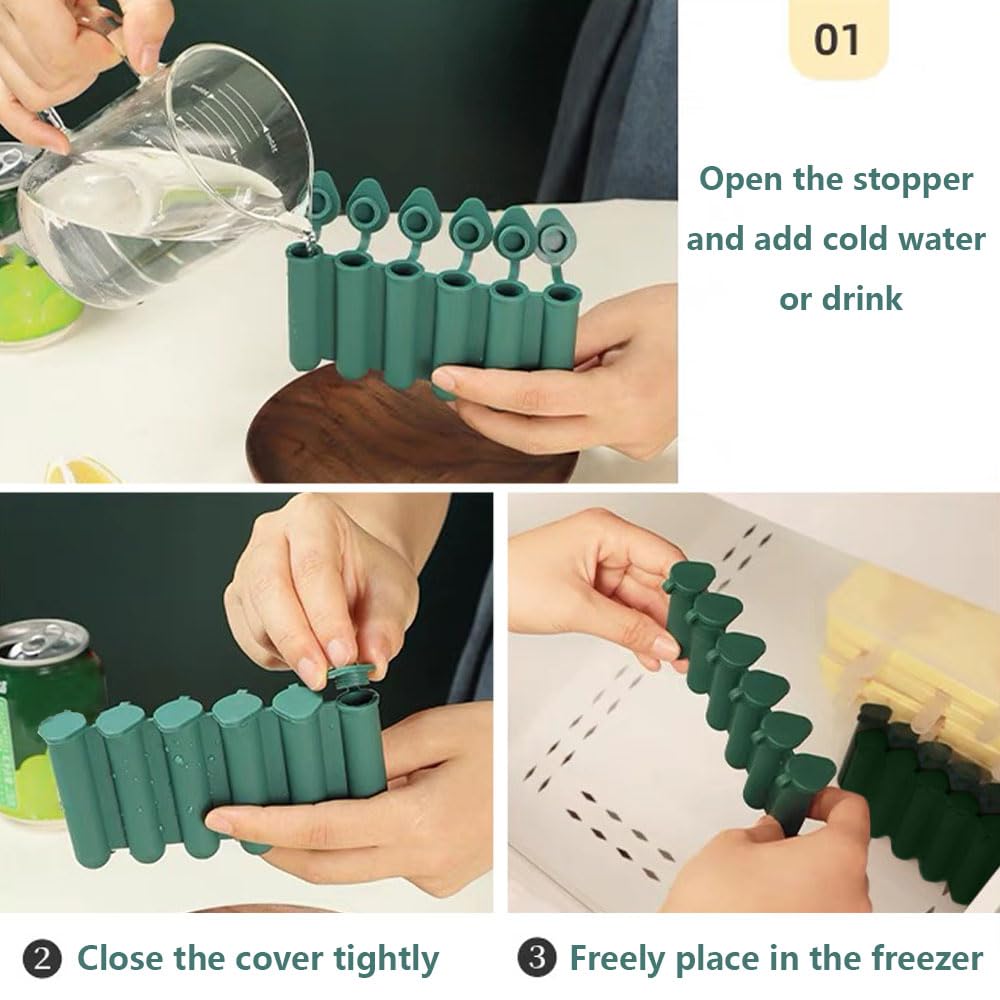 01

Open the stopper and add cold water or drink

❷ Close the cover tightly

❸ Freely place in the freezer