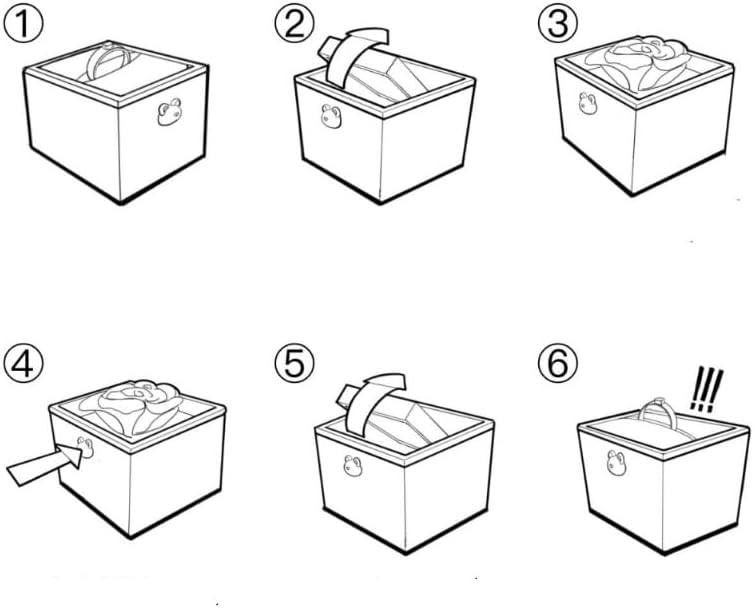 ①

②

③

④

⑤

⑥

!!!