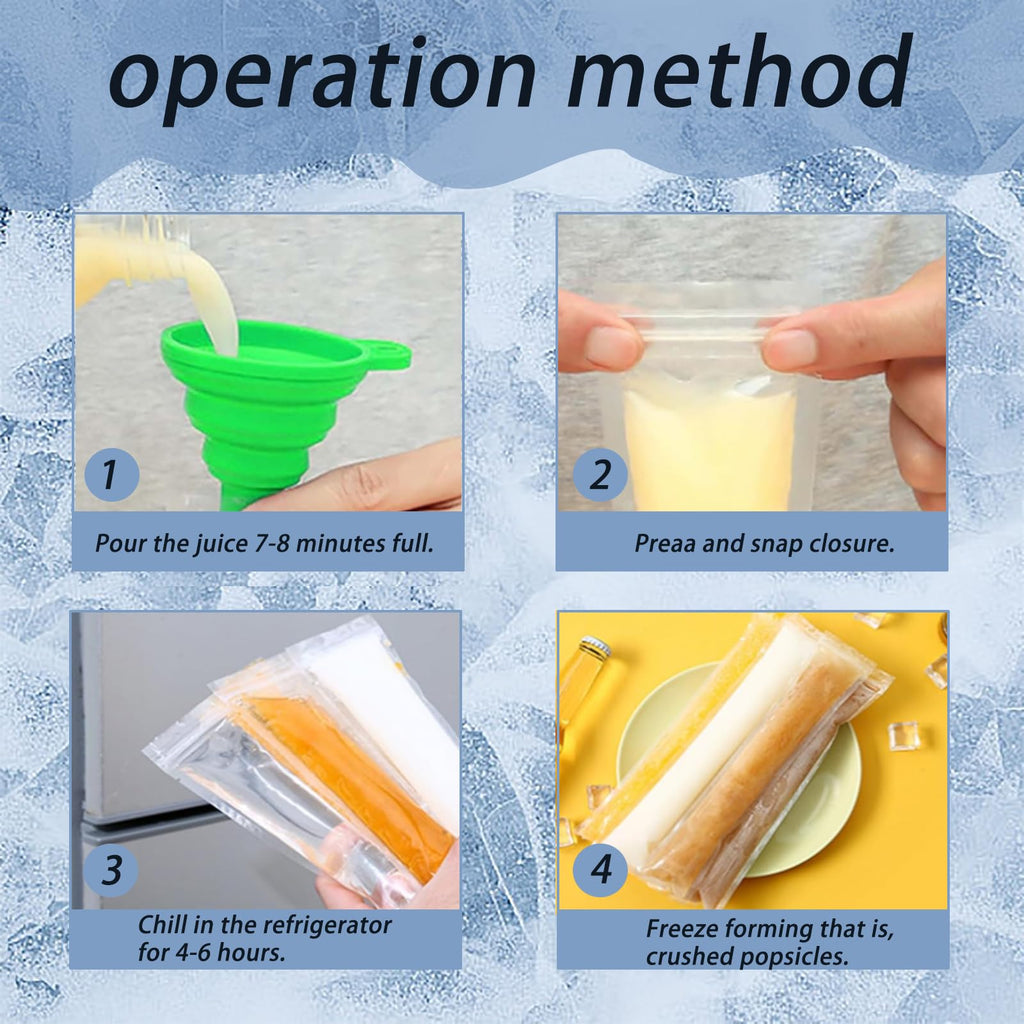 operation method

1

Pour the juice 7-8 minutes full.

2

Preaa and snap closure.

3

Chill in the refrigerator for 4-6 hours.

4

Freeze forming that is, crushed popsicles.