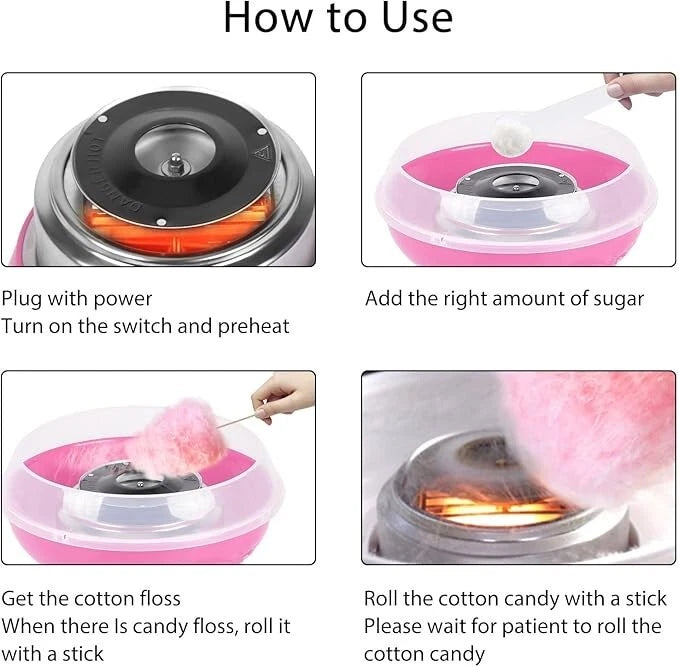 How to Use

Plug with power
Turn on the switch and preheat

Add the right amount of sugar

Get the cotton floss
When there Is candy floss, roll it with a stick

Roll the cotton candy with a stick
Please wait for patient to roll the cotton candy