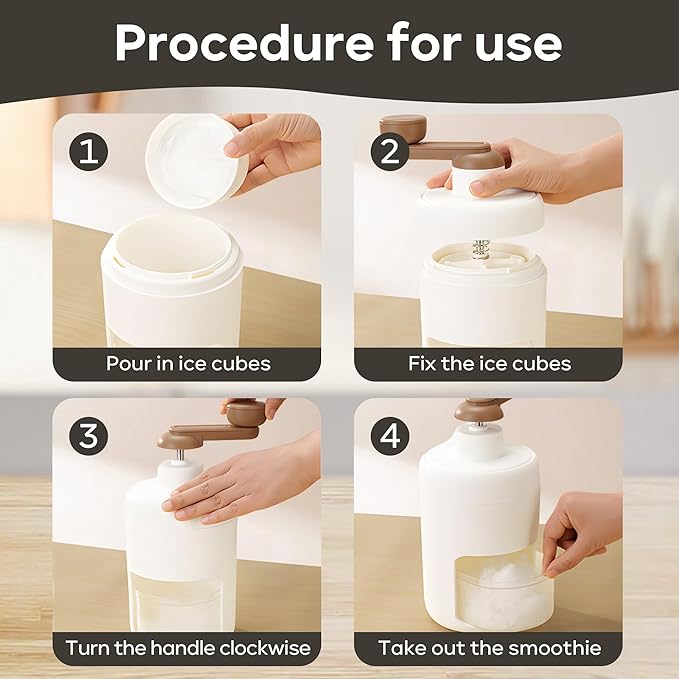 Procedure for use

1

Pour in ice cubes

2

Fix the ice cubes

3

Turn the handle clockwise

4

Take out the smoothie