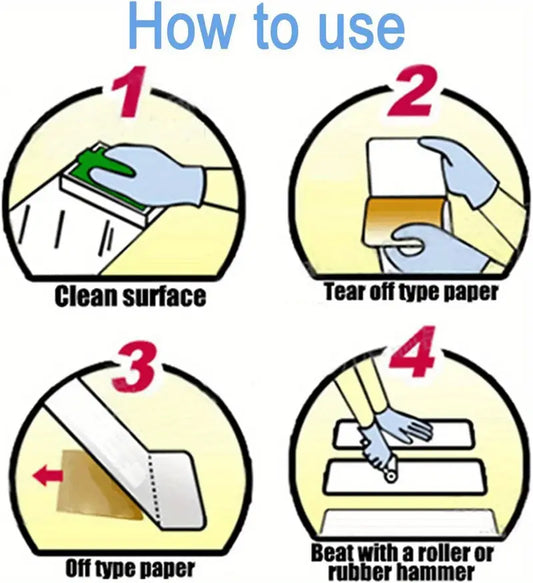 How to use

1

Clean surface

2

Tear off type paper

3

Off type paper

4

Beat with a roller or rubber hammer